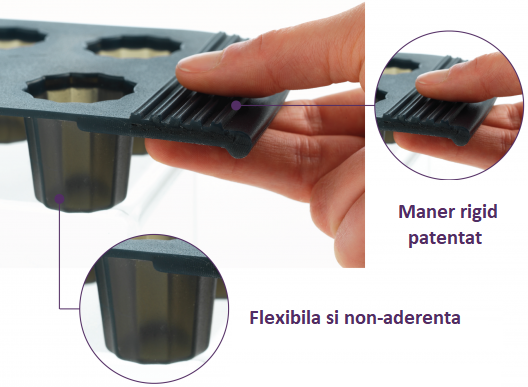 Maner rigid patentat

Flexibila si non-aderenta