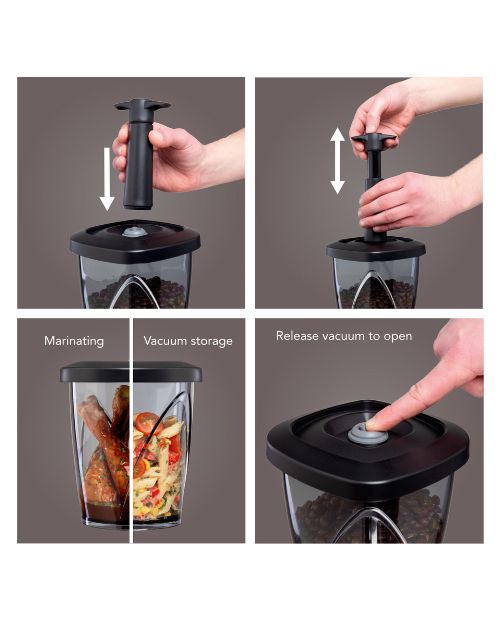 Marinating

Vacuum storage

Release vacuum to open